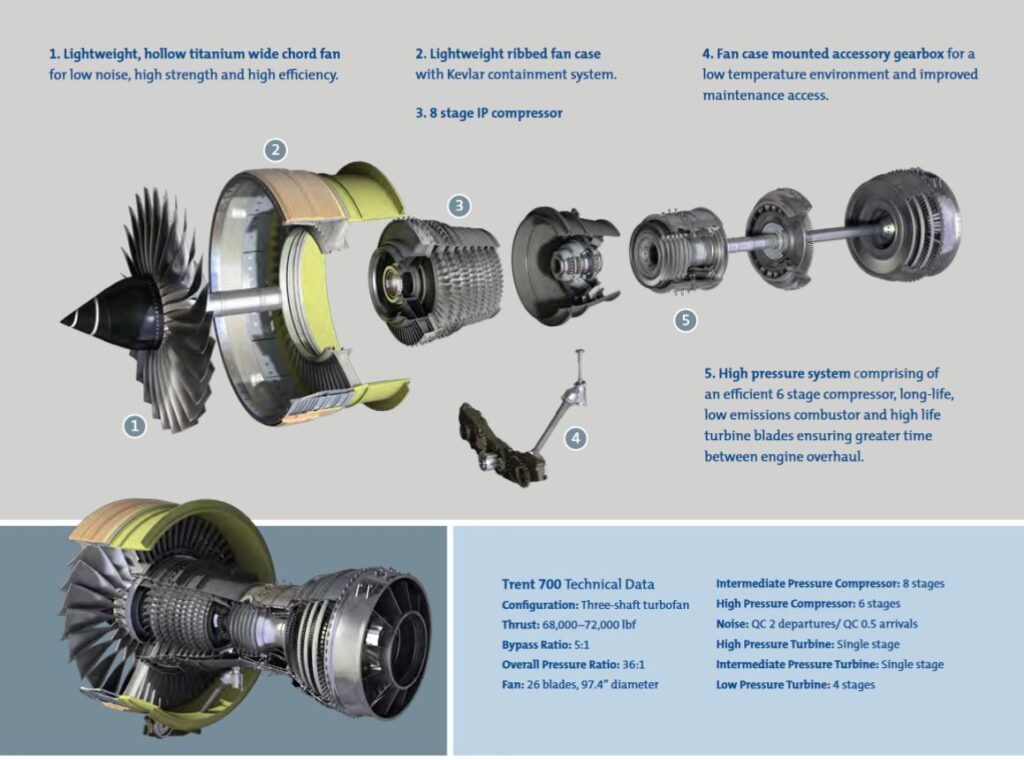 1. Lightweight, hollow titanium wide chord fan for low noise, high strength and high efficiency.

2. Lightweight ribbed fan case with Kevlar containment system.

3. 8 stage IP compressor

4. Fan case mounted accessory gearbox for a low temperature environment and improved maintenance access.

2

3

5

1

4

5. High pressure system comprising of an efficient 6 stage compressor, long-life, low emissions combustor and high life turbine blades ensuring greater time between engine overhaul.

Trent 700 Technical Data
Configuration: Three-shaft turbofan
Thrust: 68,000–72,000 lbf
Bypass Ratio: 5:1
Overall Pressure Ratio: 36:1
Fan: 26 blades, 97.4" diameter

Intermediate Pressure Compressor: 8 stages
High Pressure Compressor: 6 stages
Noise: QC 2 departures/ QC 0.5 arrivals
High Pressure Turbine: Single stage
Intermediate Pressure Turbine: Single stage
Low Pressure Turbine: 4 stages